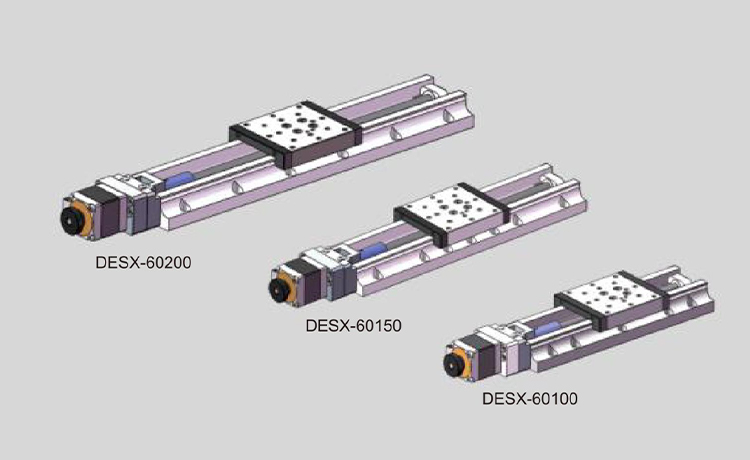 DESX-60200

DESX-60150

DESX-60100